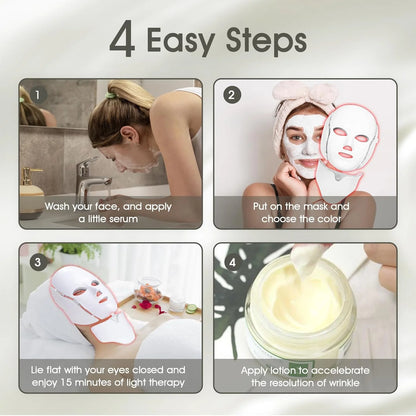 4 Easy Steps

1
Wash your face, and apply a little serum

2
Put on the mask and choose the color

3
Lie flat with your eyes closed and enjoy 15 minutes of light therapy

4
Apply lotion to accelerate the resolution of wrinkle