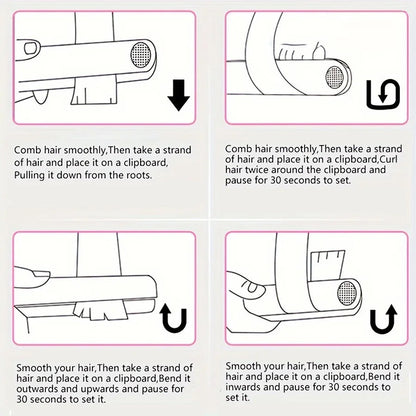 Comb hair smoothly,Then take a strand of hair and place it on a clipboard, Pulling it down from the roots.

Comb hair smoothly,Then take a strand of hair and place it on a clipboard,Curl hair twice around the clipboard and pause for 30 seconds to set.

Smooth your hair,Then take a strand of hair and place it on a clipboard,Bend it outwards and upwards and pause for 30 seconds to set it.

Smooth your hair,Then take a strand of hair and place it on a clipboard,Bend it inwards and pause for 30 seconds to set it.